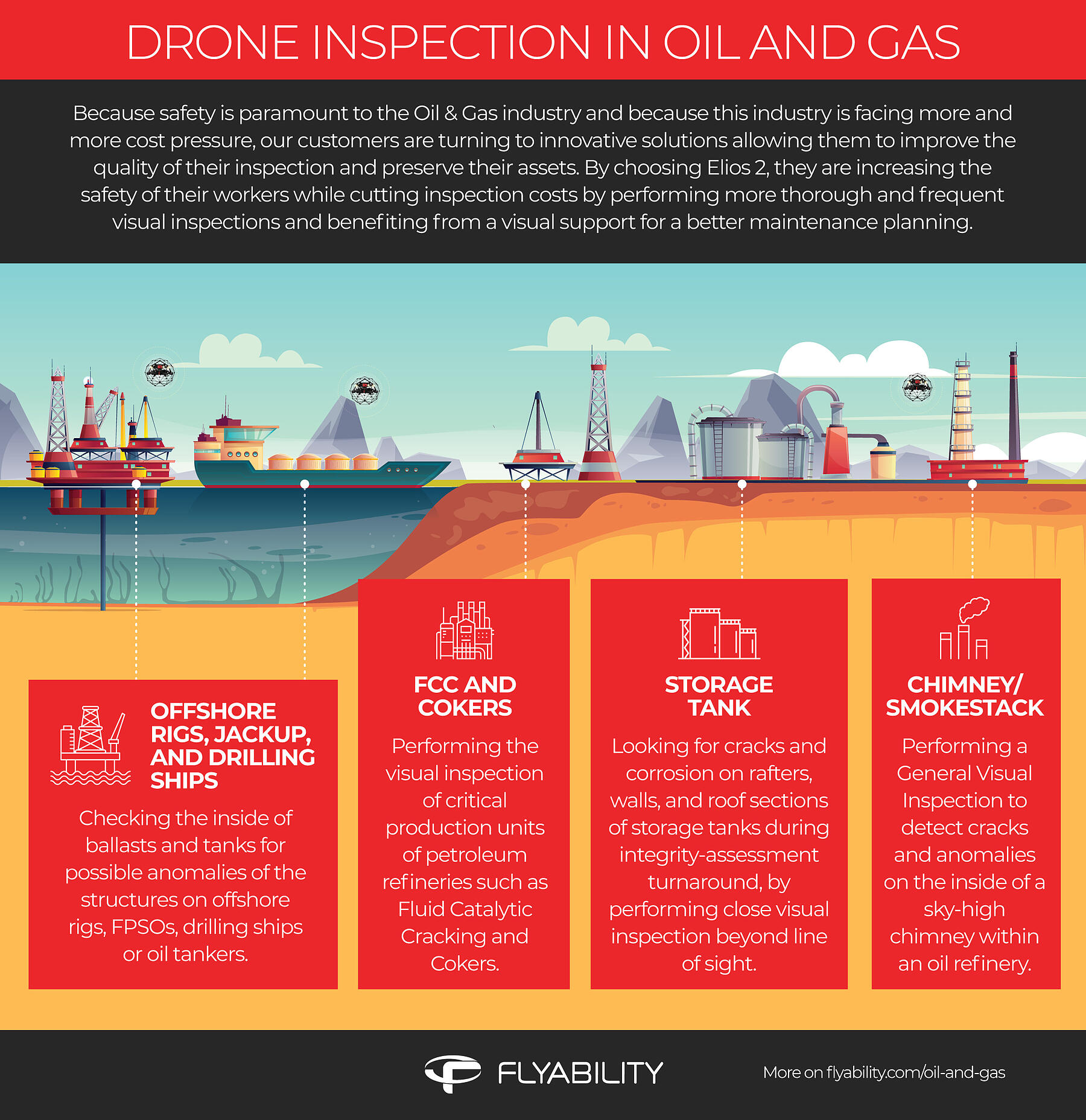 DRONE INSPECTION IN OIL AND GAS

Because safety is paramount to the Oil & Gas industry and because this industry is facing more and more cost pressure, our customers are turning to innovative solutions allowing them to improve the quality of their inspection and preserve their assets. By choosing Elios 2, they are increasing the safety of their workers while cutting inspection costs by performing more thorough and frequent visual inspections and benefiting from a visual support for a better maintenance planning.

OFFSHORE RIGS, JACKUP, AND DRILLING SHIPS

Checking the inside of ballasts and tanks for possible anomalies of the structures on offshore rigs, FPSOs, drilling ships or oil tankers.

FCC AND COKERS

Performing the visual inspection of critical production units of petroleum refineries such as Fluid Catalytic Cracking and Cokers.

STORAGE TANK

Looking for cracks and corrosion on rafters, walls, and roof sections of storage tanks during integrity-assessment turnaround, by performing close visual inspection beyond line of sight.

CHIMNEY/ SMOKESTACK

Performing a General Visual Inspection to detect cracks and anomalies on the inside of a sky-high chimney within an oil refinery.

FLYABILITY

More on flyability.com/oil-and-gas