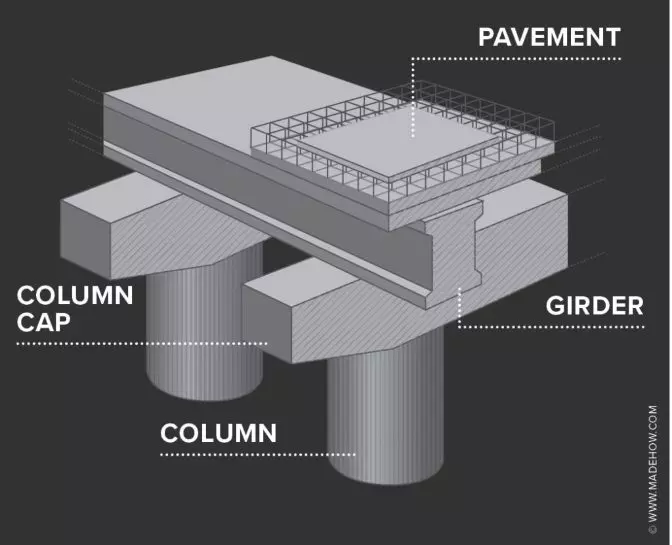 PAVEMENT

COLUMN CAP

GIRDER

COLUMN

© WWW.MADEHOW.COM