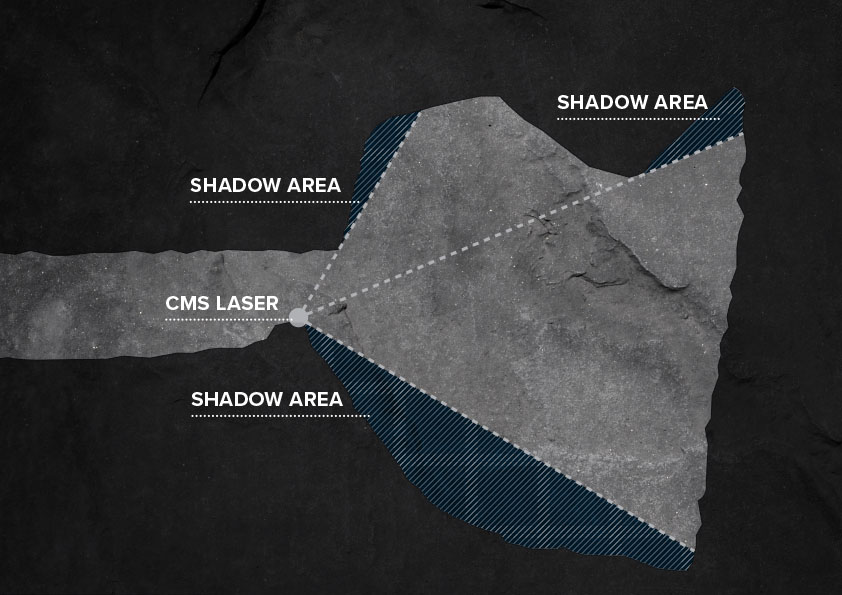 SHADOW AREA

SHADOW AREA

CMS LASER

SHADOW AREA